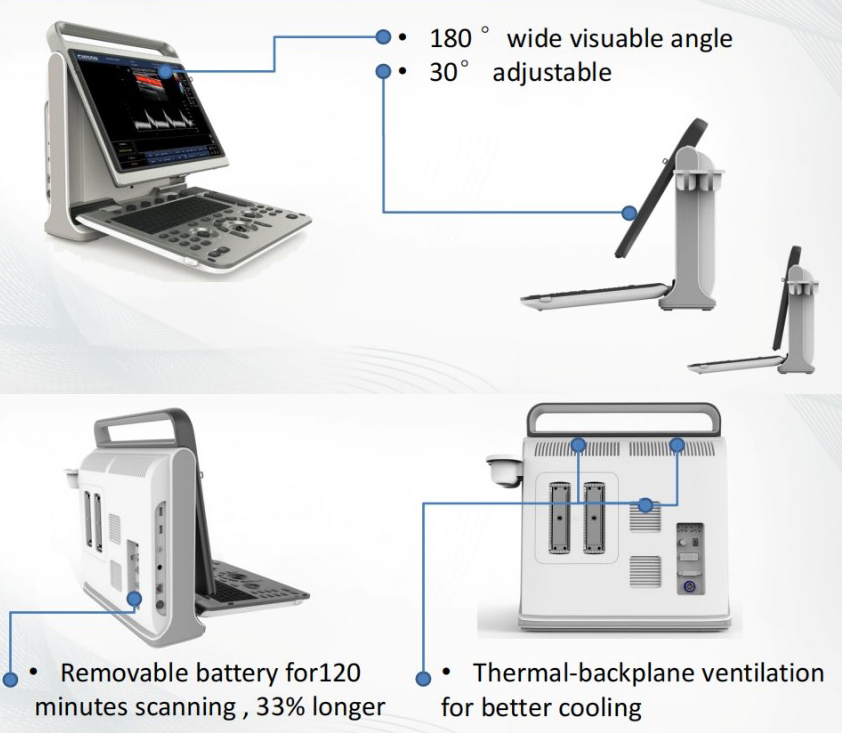 • 180 ° wide visuable angle
• 30° adjustable

• Removable battery for120 minutes scanning , 33% longer

• Thermal-backplane ventilation for better cooling